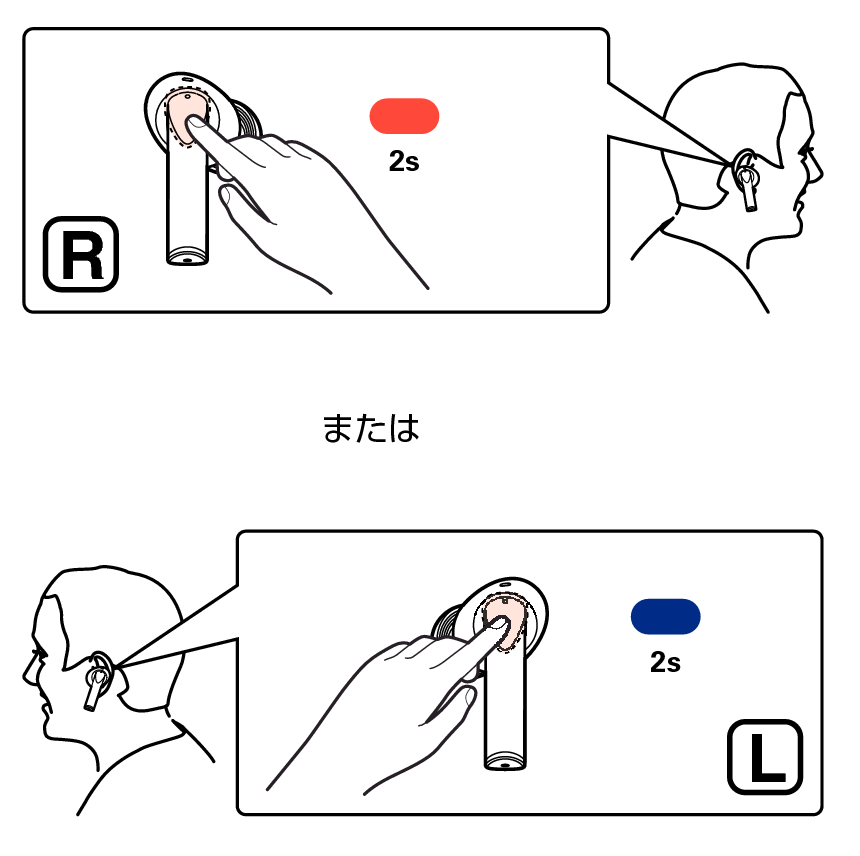 2s

R

または

2s

L